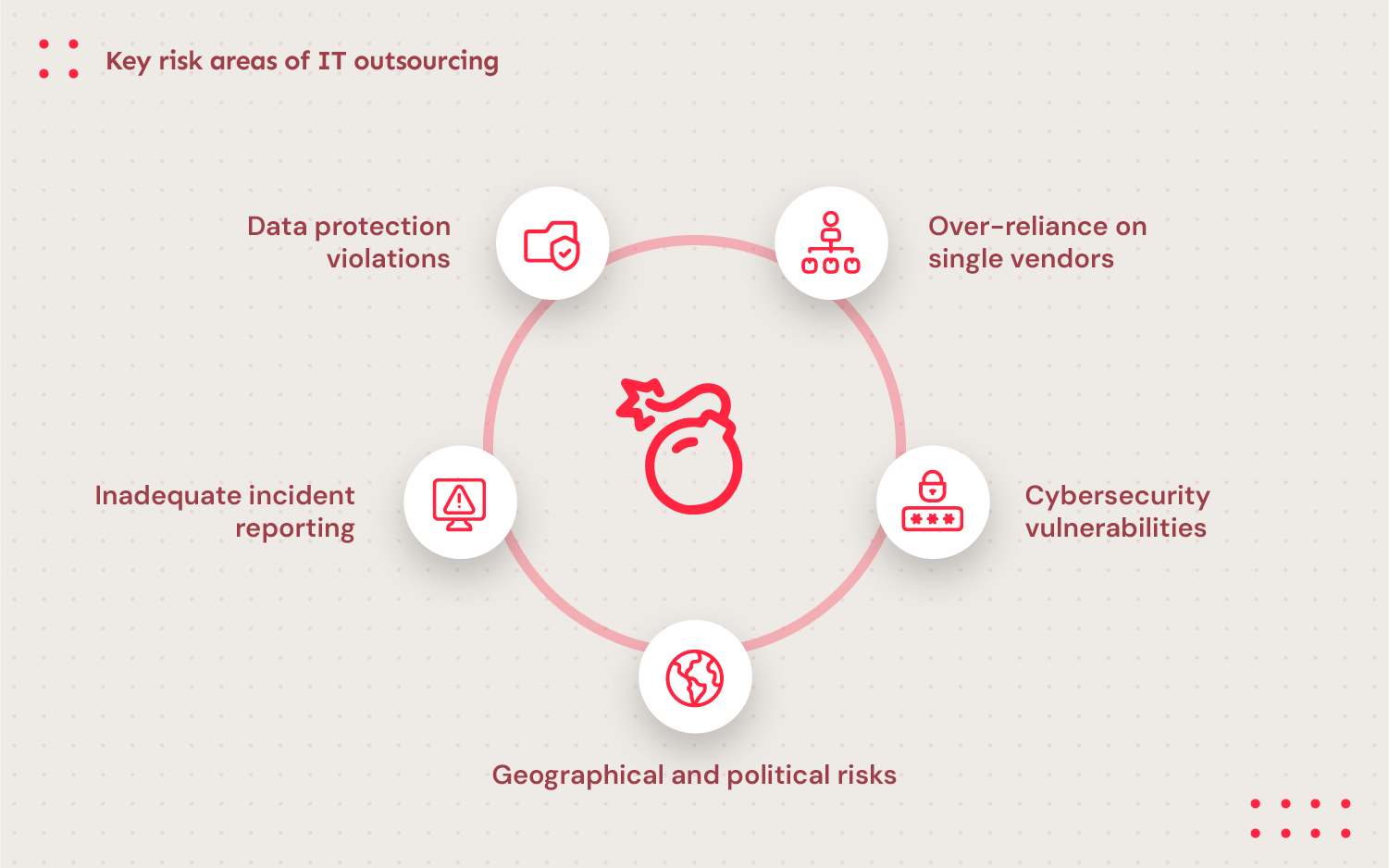 Key risk areas of IT outsourcing

Data protection violations

Over-reliance on single vendors

Inadequate incident reporting

Cybersecurity vulnerabilities

Geographical and political risks